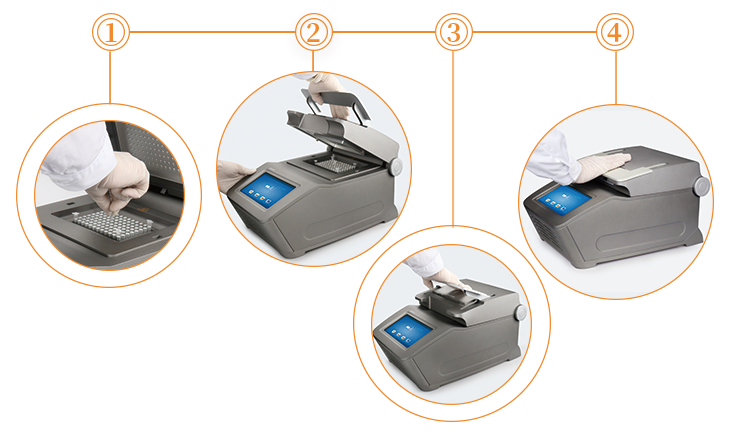 ①
②
③
④